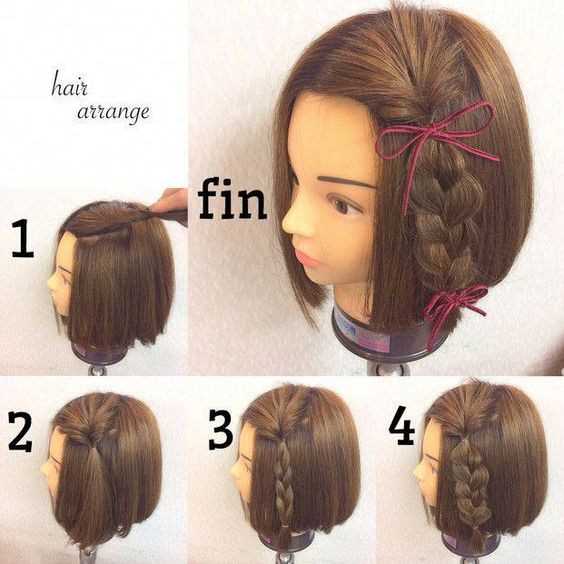 hair
arrange

1

fin

2

3

4