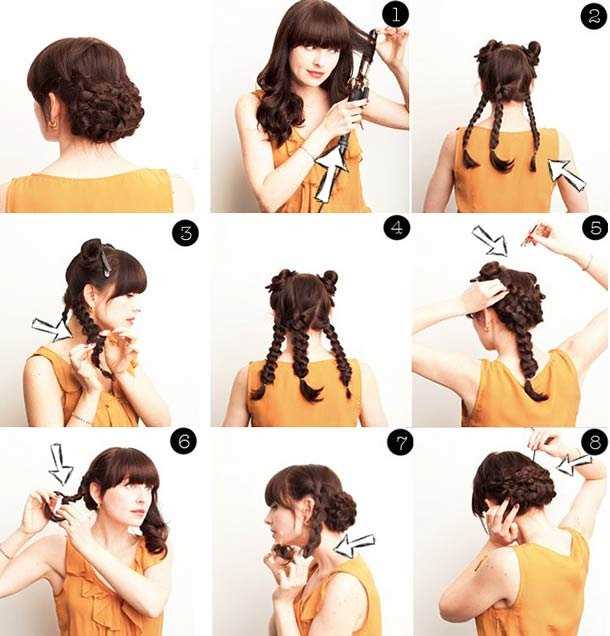 1
2
3
4
5
6
7
8